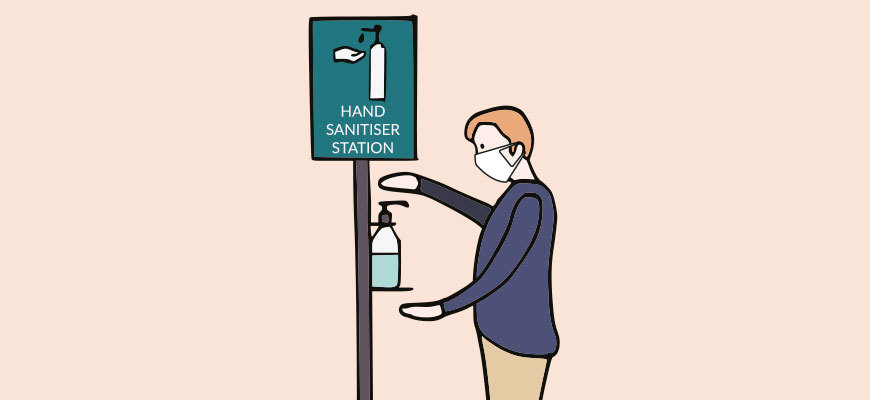 HAND SANITISER STATION